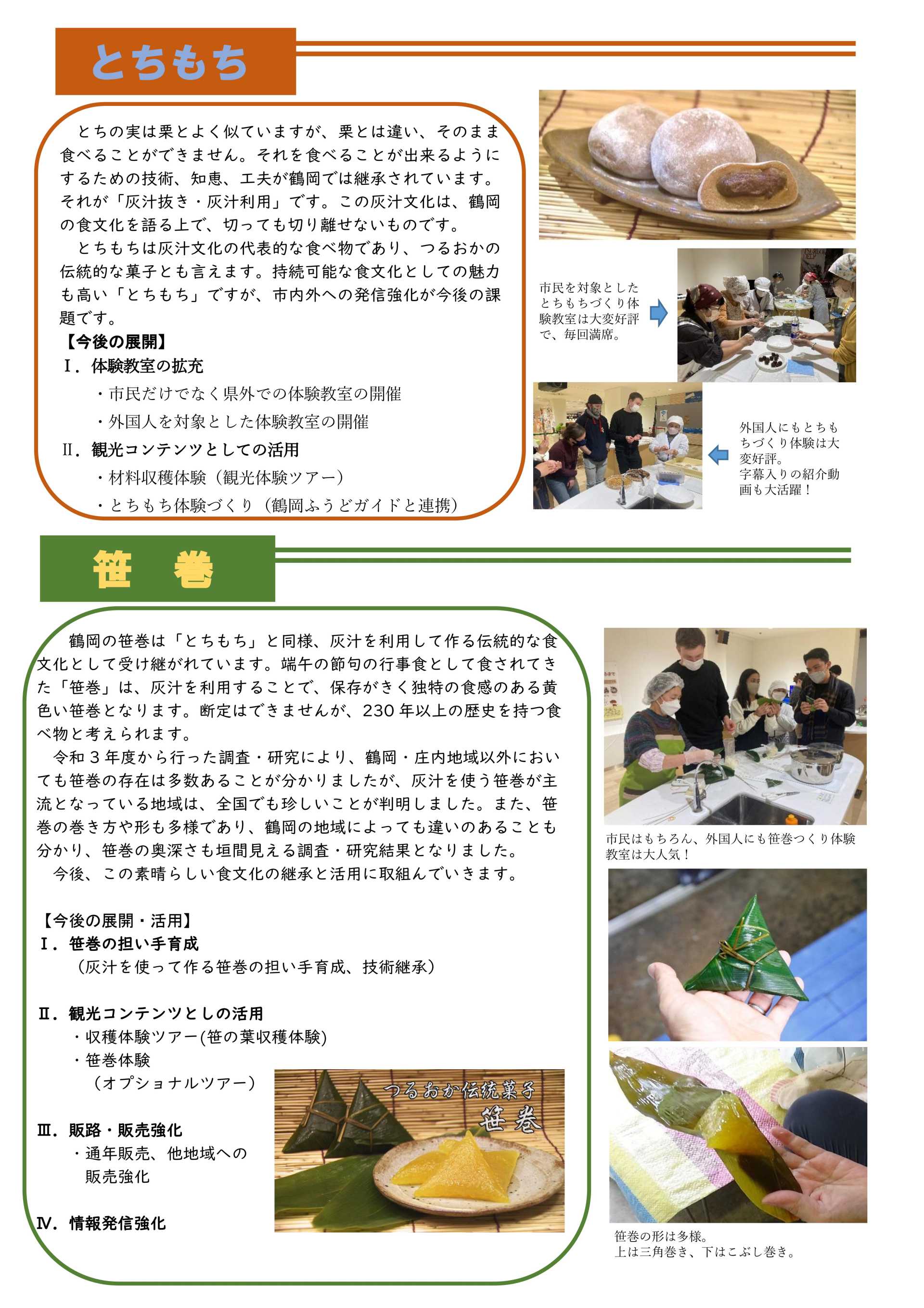 とちもち

とちの実は栗とよく似ていますが、栗とは違い、そのまま食べることができません。それを食べることが出来るようにするための技術、知恵、工夫が鶴岡では継承されています。それが「灰汁抜き・灰汁利用」です。この灰汁文化は、鶴岡の食文化を語る上で、切っても切り離せないものです。

とちもちは灰汁文化の代表的な食べ物であり、つるおかの伝統的な菓子とも言えます。持続可能な食文化としての魅力も高い「とちもち」ですが、市内外への発信強化が今後の課題です。

【今後の展開】
Ⅰ．体験教室の拡充
・市民だけでなく県外での体験教室の開催
・外国人を対象とした体験教室の開催
Ⅱ．観光コンテンツとしての活用
・材料収穫体験（観光体験ツアー）
・とちもち体験づくり（鶴岡ふうどガイドと連携）

市民を対象としたとちもちづくり体験教室は大変好評で、毎回満席。

外国人にもとちもちづくり体験は大変好評。
字幕入りの紹介動画も大活躍！

笹　巻

鶴岡の笹巻は「とちもち」と同様、灰汁を利用して作る伝統的な食文化として受け継がれています。端午の節句の行事食として食されてきた「笹巻」は、灰汁を利用することで、保存がきく独特の食感のある黄色い笹巻となります。断定はできませんが、230年以上の歴史を持つ食べ物と考えられます。

令和３年度から行った調査・研究により、鶴岡・庄内地域以外においても笹巻の存在は多数あることが分かりましたが、灰汁を使う笹巻が主流となっている地域は、全国でも珍しいことが判明しました。また、笹巻の巻き方や形も多様であり、鶴岡の地域によっても違いのあることも分かり、笹巻の奥深さも垣間見える調査・研究結果となりました。

今後、この素晴らしい食文化の継承と活用に取組んでいきます。

【今後の展開・活用】
Ⅰ．笹巻の担い手育成
（灰汁を使って作る笹巻の担い手育成、技術継承）

Ⅱ．観光コンテンツとしの活用
・収穫体験ツアー(笹の葉収穫体験)
・笹巻体験
（オプショナルツアー）

Ⅲ．販路・販売強化
・通年販売、他地域への販売強化

Ⅳ．情報発信強化

つるおか伝統菓子
笹巻

市民はもちろん、外国人にも笹巻つくり体験教室は大人気！

笹巻の形は多様。
上は三角巻き、下はこぶし巻き。